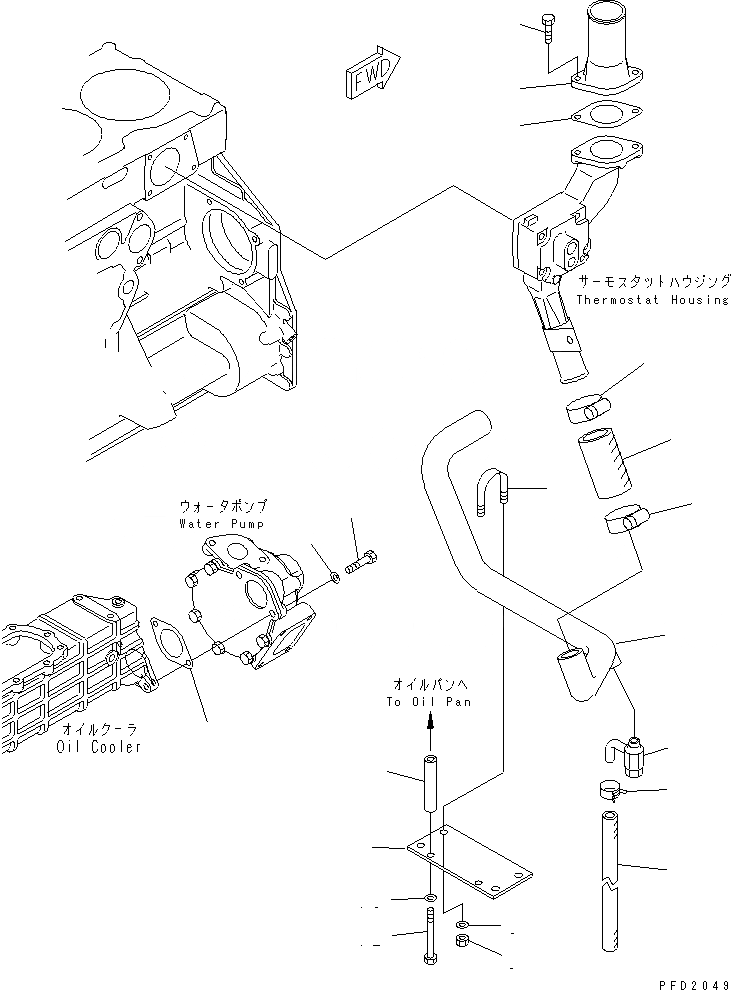 FWD

サーモスタットハウジング
Thermostat Housing

ウォータポンプ
Water Pump

オイルクーラ
Oil Cooler

オイルパンへ
To Oil Pan

PFD2049