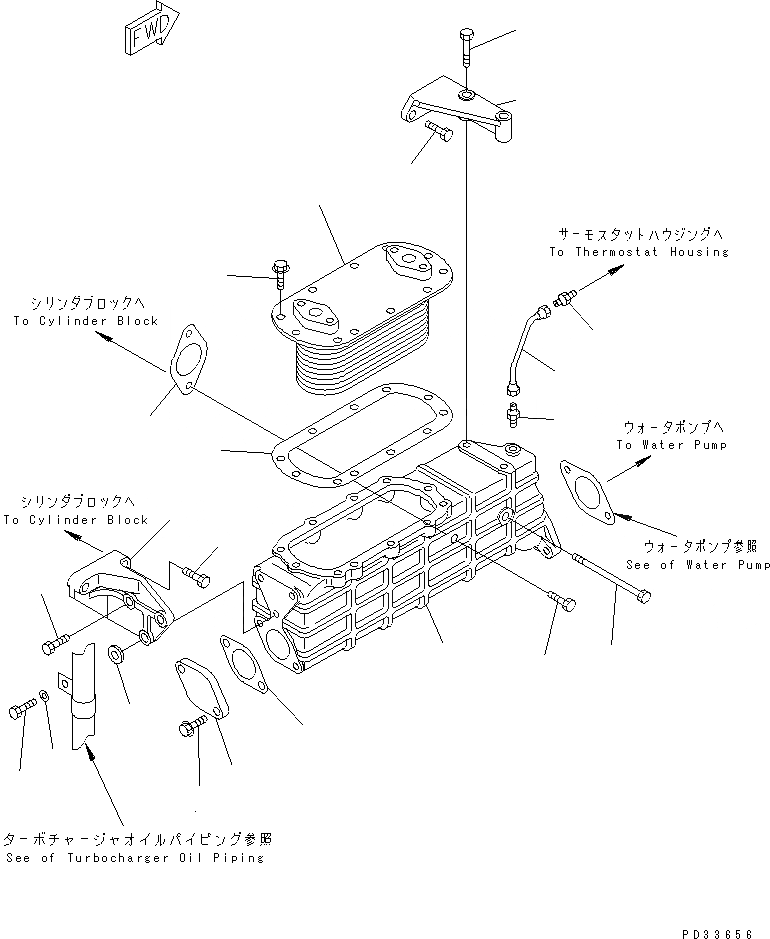 FWD

サーモスタットハウジングへ
To Thermostat Housing

シリンダブロックへ
To Cylinder Block

ウォータポンプへ
To Water Pump

シリンダブロックへ
To Cylinder Block

ウォータポンプ参照
See of Water Pump

ターボチャージャオイルパイピング参照
See of Turbocharger Oil Piping

PD33656