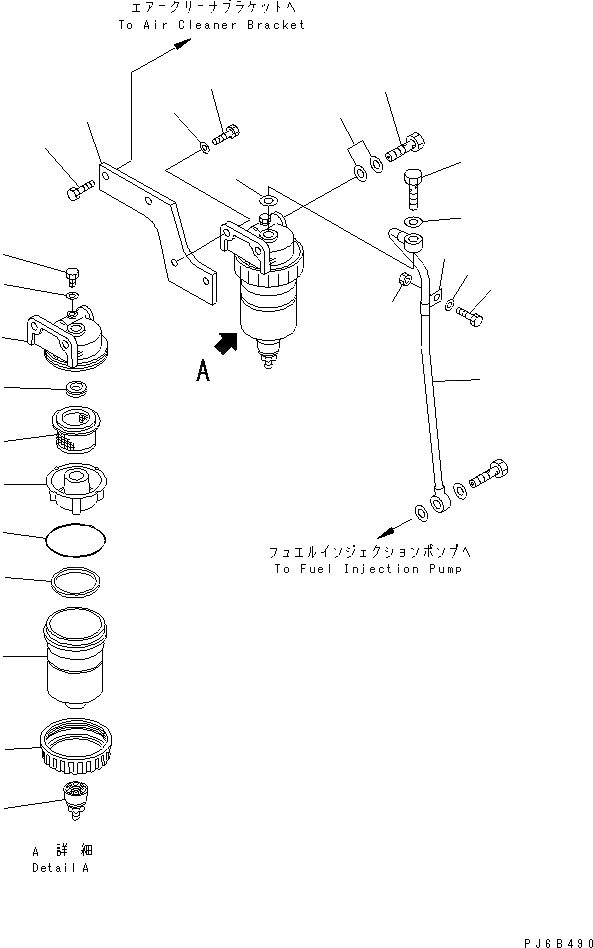 エアークリーナブラケットへ
To Air Cleaner Bracket

A

フュエルインジェクションポンプへ
To Fuel Injection Pump

A 詳細
Detail A

PJ6B490