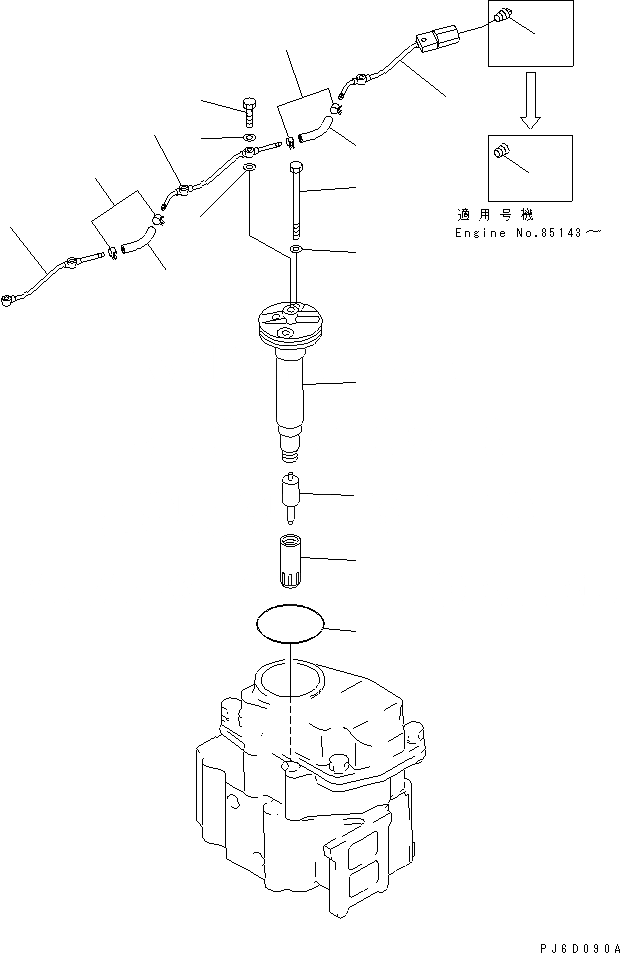 適用号機
Engine No.85143～

PJ6D090A