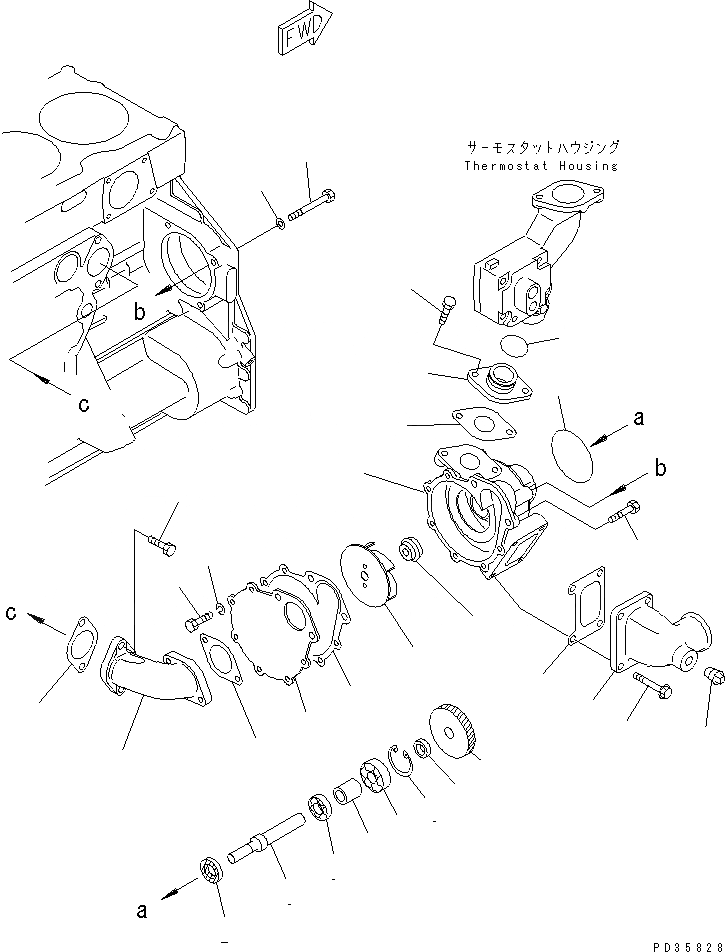 FWD

サーモスタットハウジング
Thermostat Housing

b

c

a

b

c

a

PD35828