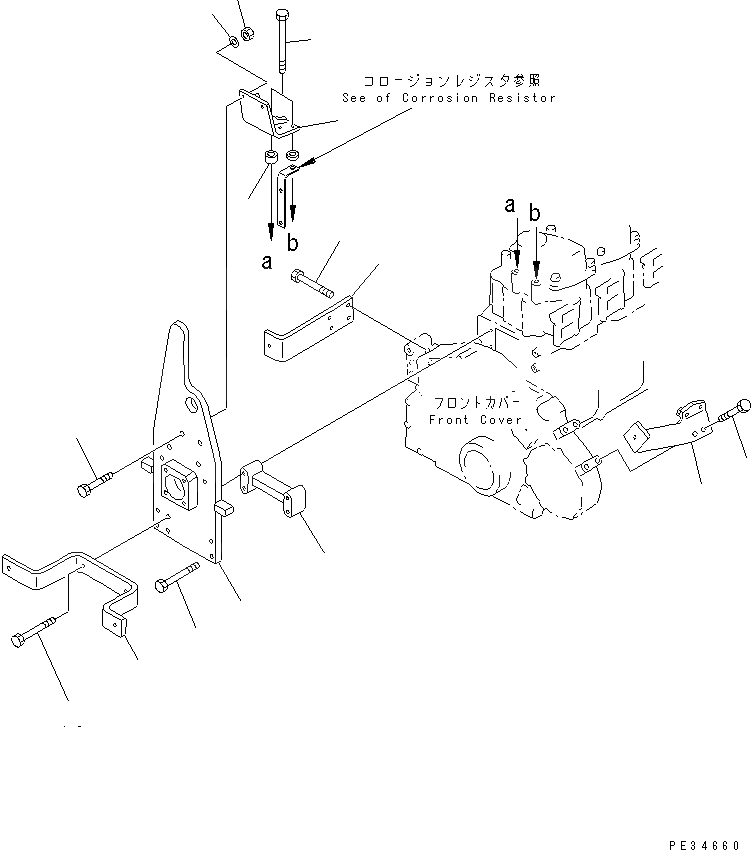 コロージョンレジスタ参照
See of Corrosion Resistor

a
b

a
b

フロントカバー
Front Cover

PE34660