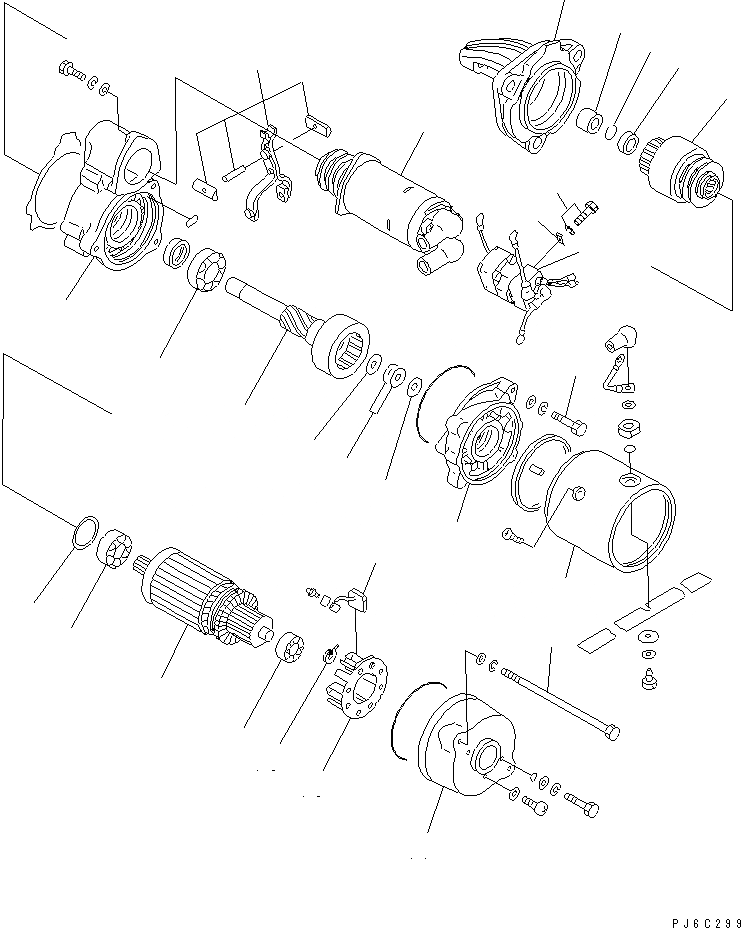 PJ6C299