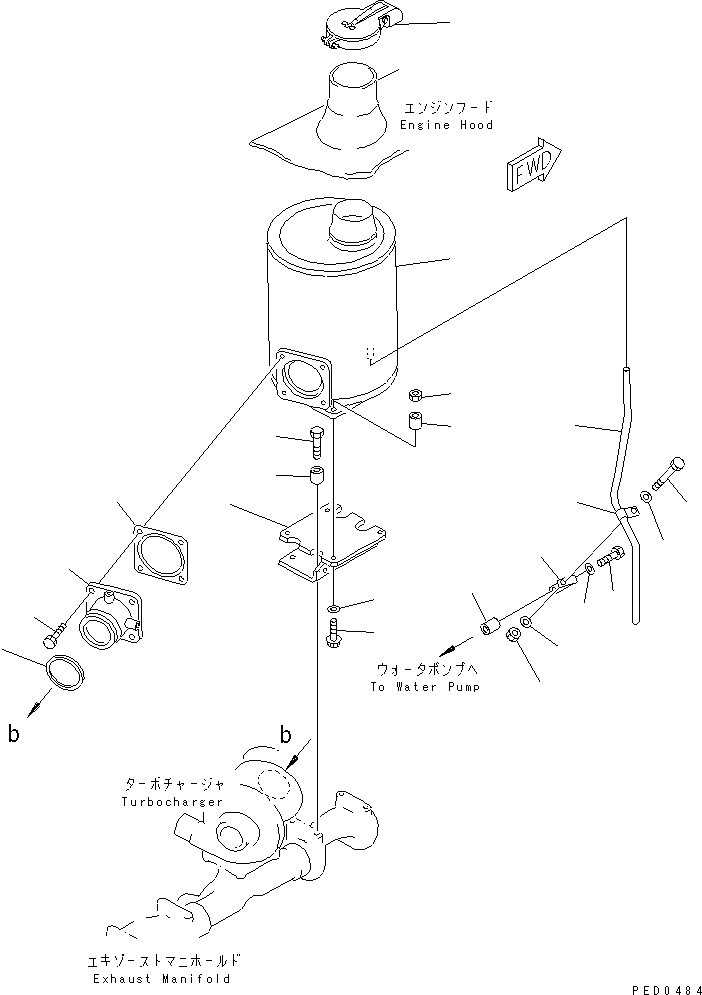 エンジンフード
Engine Hood

FWD

ウォータポンプへ
To Water Pump

b

b

ターボチャージャ
Turbocharger

エキゾーストマニホールド
Exhaust Manifold

PED0484