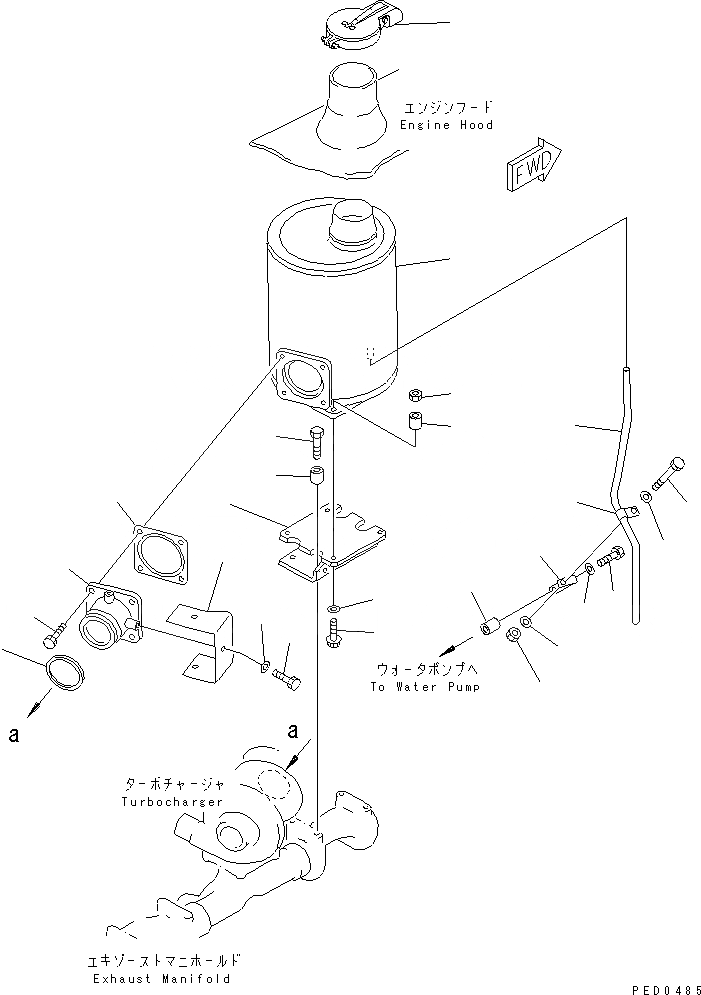 エンジンフード
Engine Hood

FWD

ウォータポンプへ
To Water Pump

a

a

ターボチャージャ
Turbocharger

エキゾーストマニホールド
Exhaust Manifold

PED0485