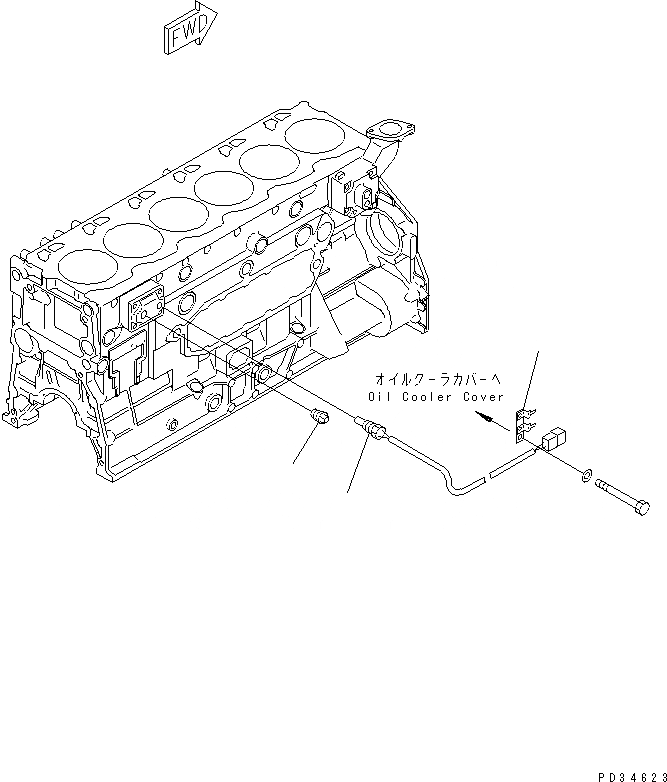 FWD

オイルクーラカバーへ
Oil Cooler Cover

PD34623