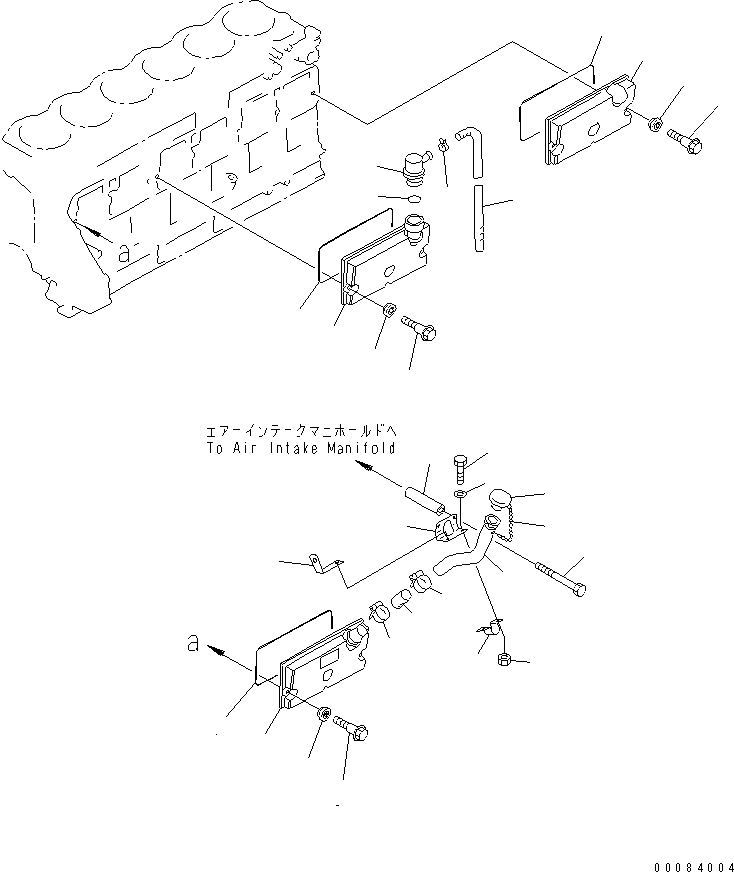 a

エアーインテークマニホールドへ
To Air Intake Manifold

a

00084004