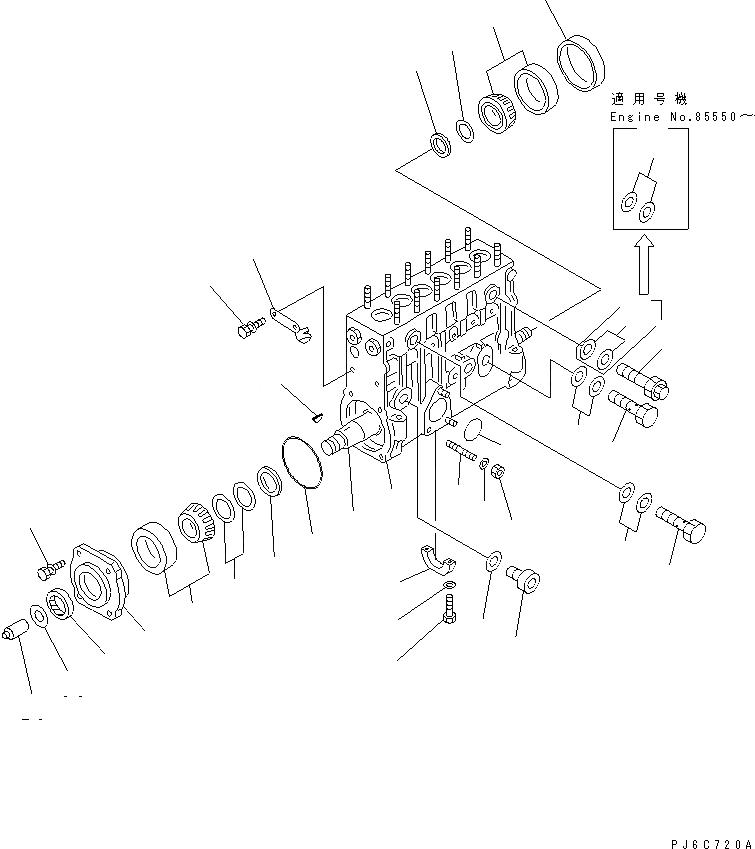 適用号機
Engine No.85550～

PJ6C720A