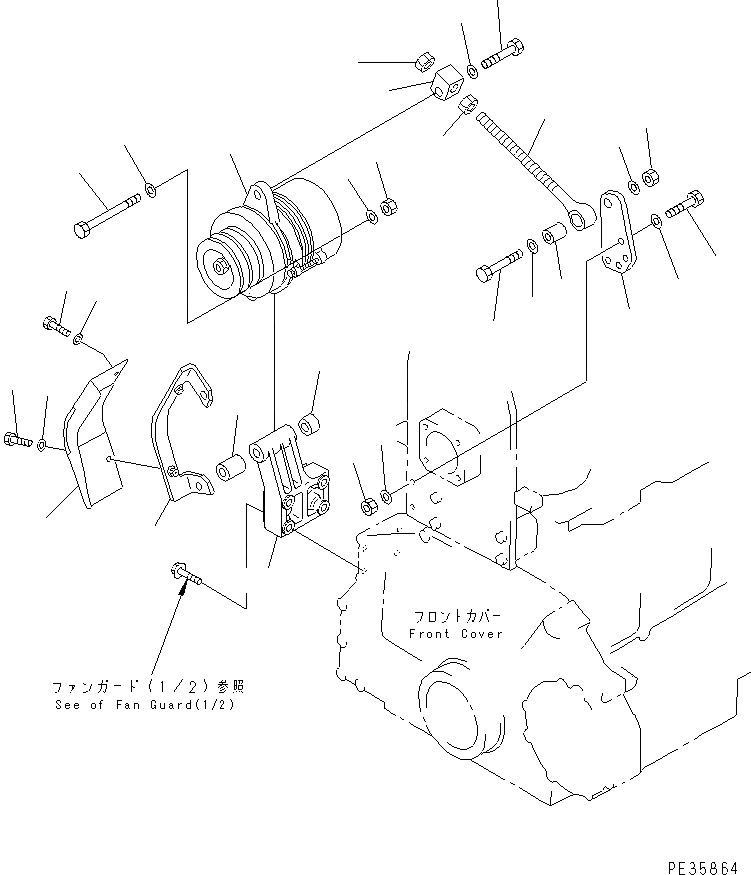 フロントカバー
Front Cover

ファンガード（1／2）参照
See of Fan Guard(1/2)

PE35864