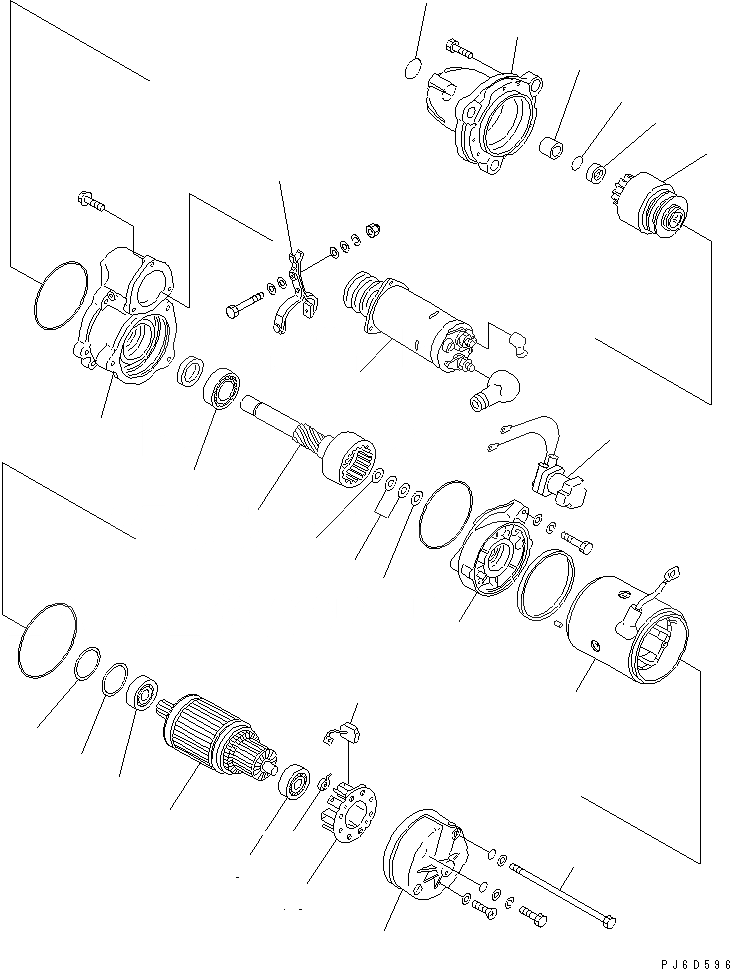 PJ6D596