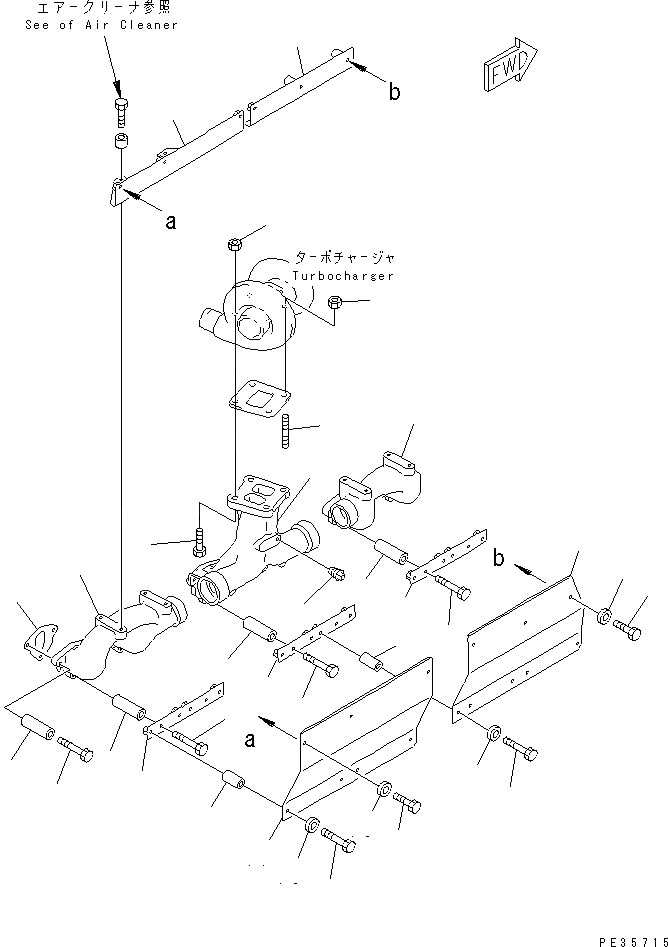 エアークリーナ参照
See of Air Cleaner

FWD

b

a

ターボチャージャ
Turbocharger

b

a

PE35715