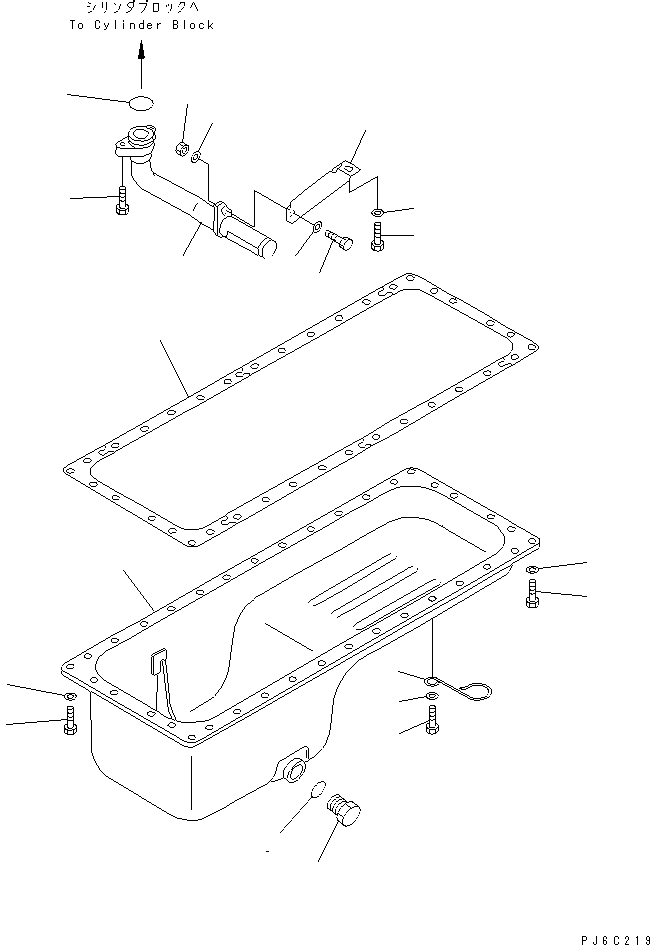 シリンダブロックへ
To Cylinder Block

PJ6C219