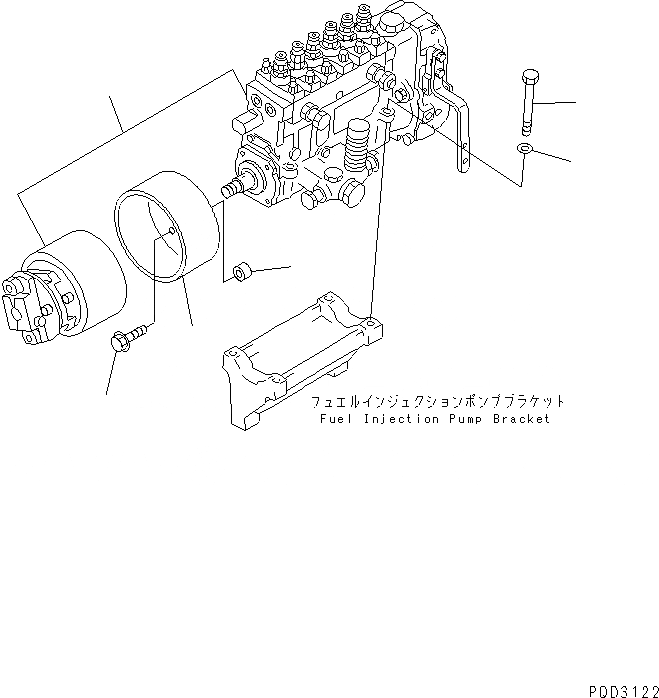 フュエルインジェクションポンプブラケット
Fuel Injection Pump Bracket

PDD3122