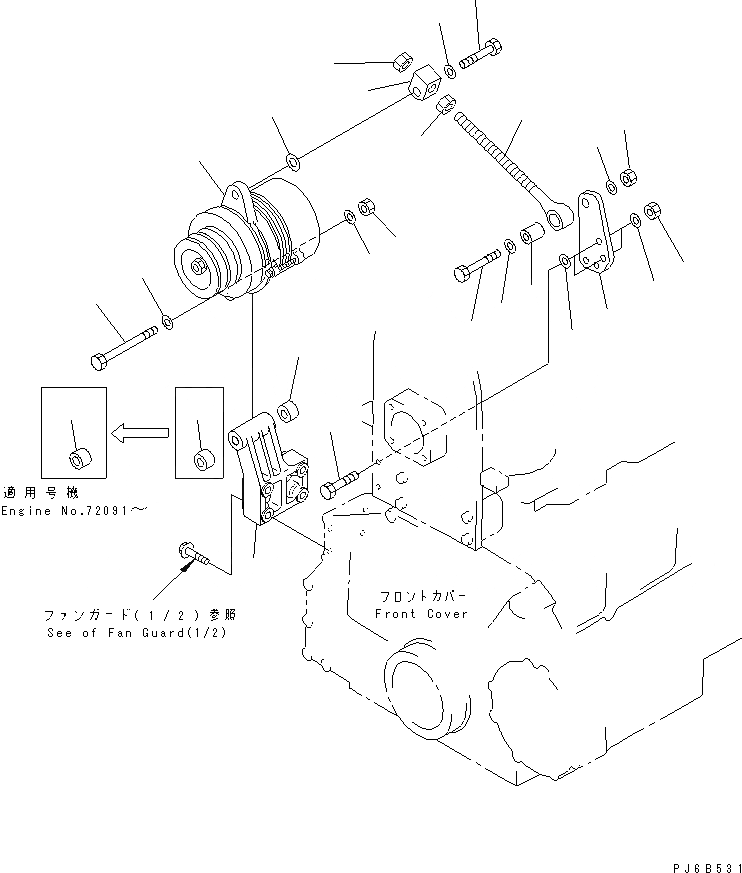 適用号機
Engine No.72091～

ファンガード(1/2)参照
See of Fan Guard(1/2)

フロントカバー
Front Cover

PJ6B531