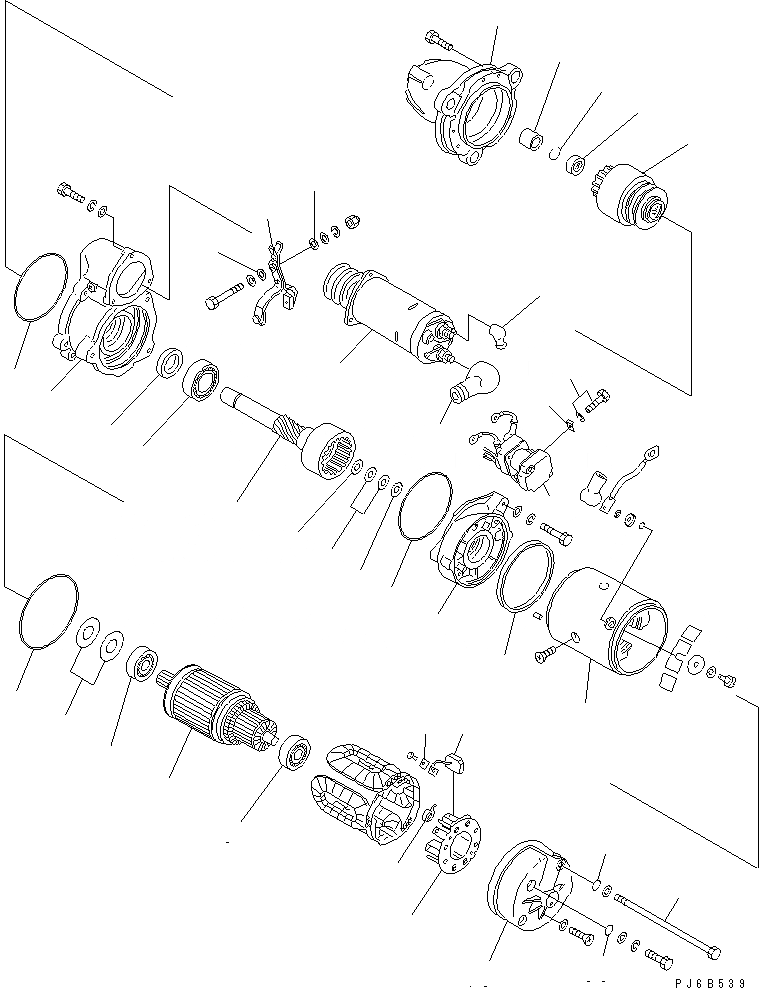 PJ6B539