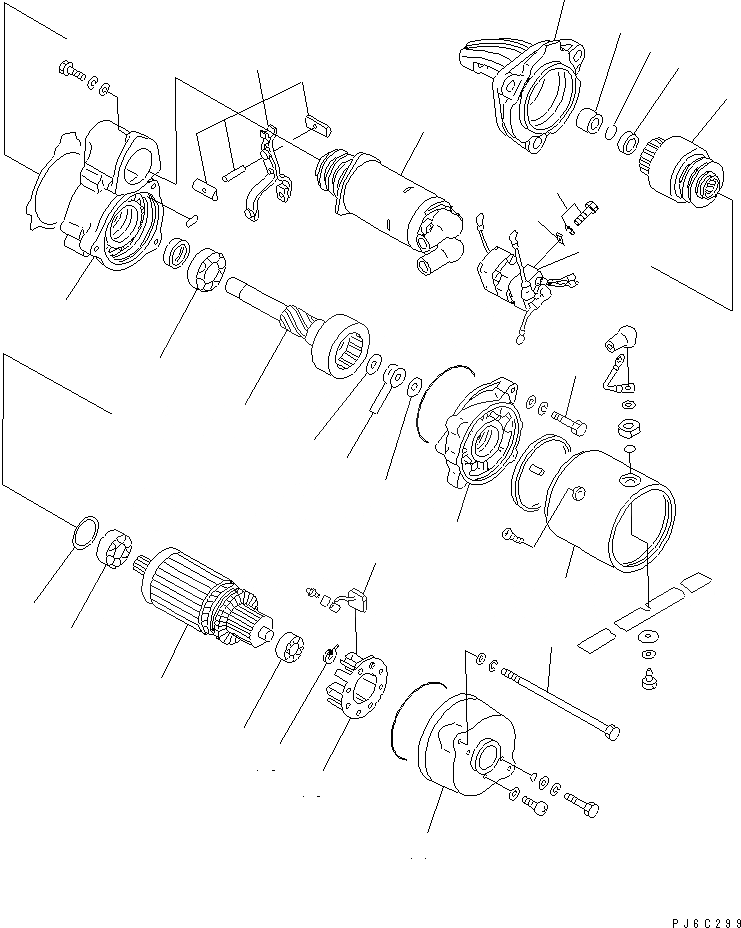 PJ6C299