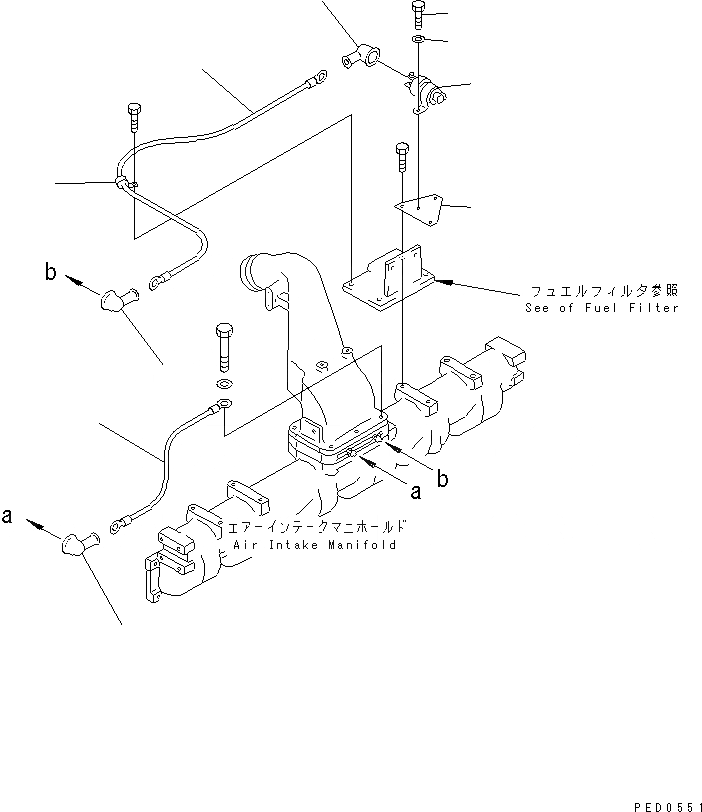 b

フュエルフィルタ参照
See of Fuel Filter

b
a

a

エアーインテークマニホールド
Air Intake Manifold

PED0551