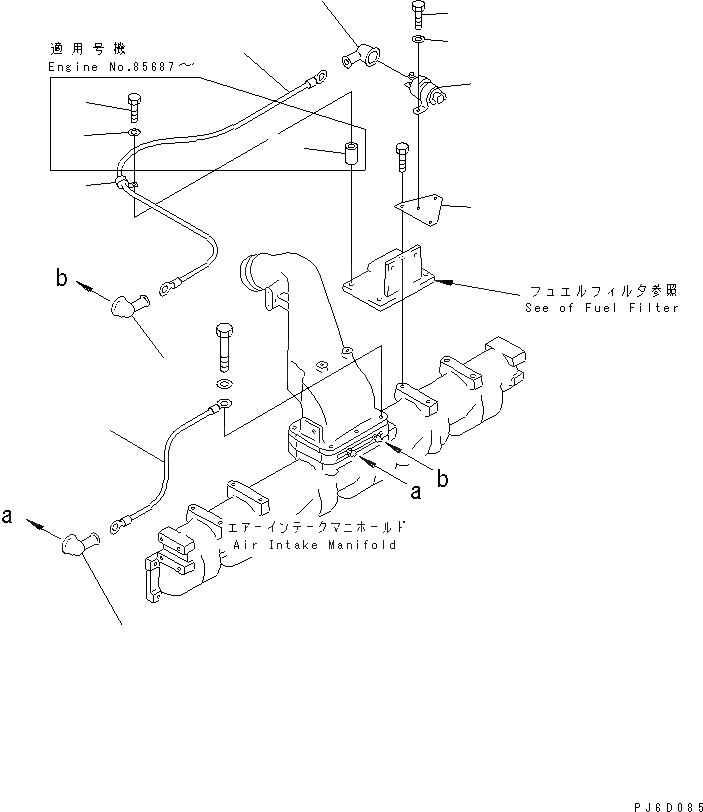 適用号機
Engine No.85687～

b

フュエルフィルタ参照
See of Fuel Filter

b

a

a

エアーインテークマニホールド
Air Intake Manifold

PJ6D085