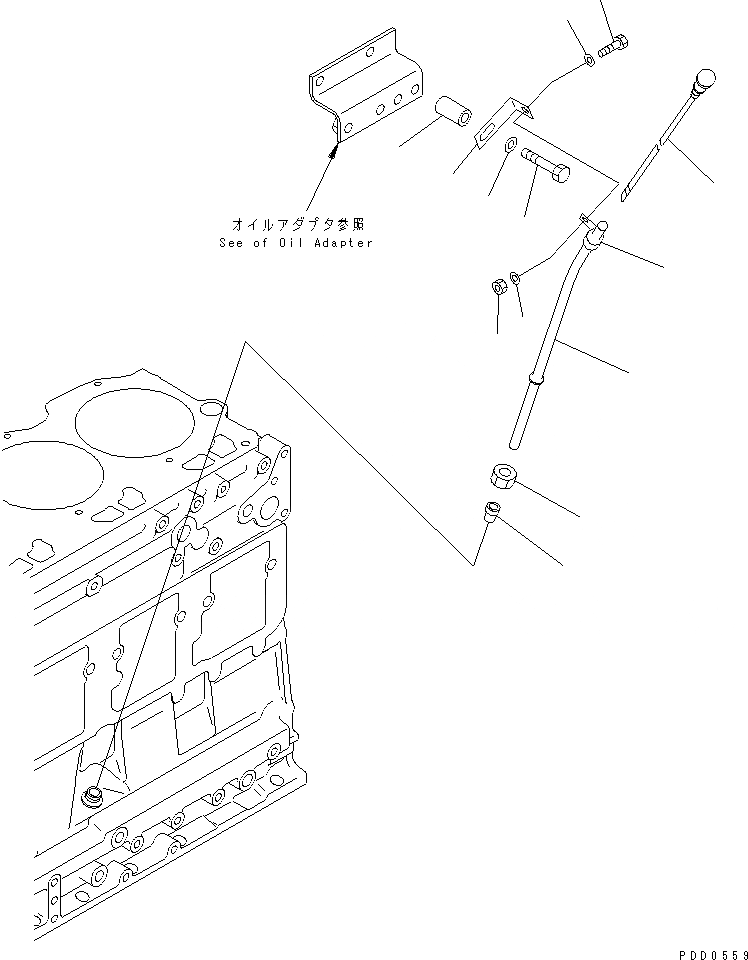 オイルアダプタ参照
See of Oil Adapter

PDD0559