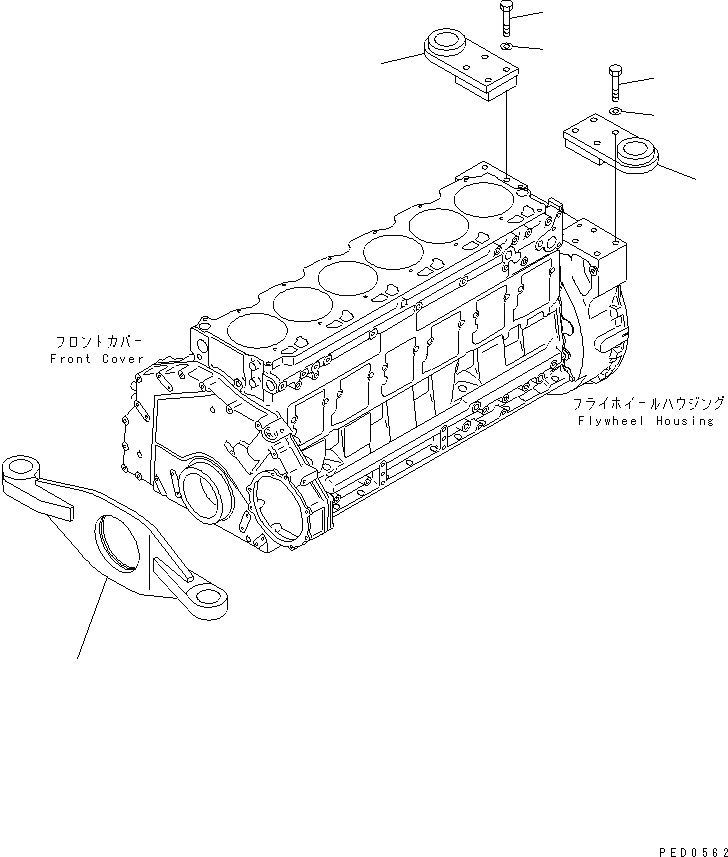 フロントカバー
Front Cover

フライホイールハウジング
Flywheel Housing

PED0562