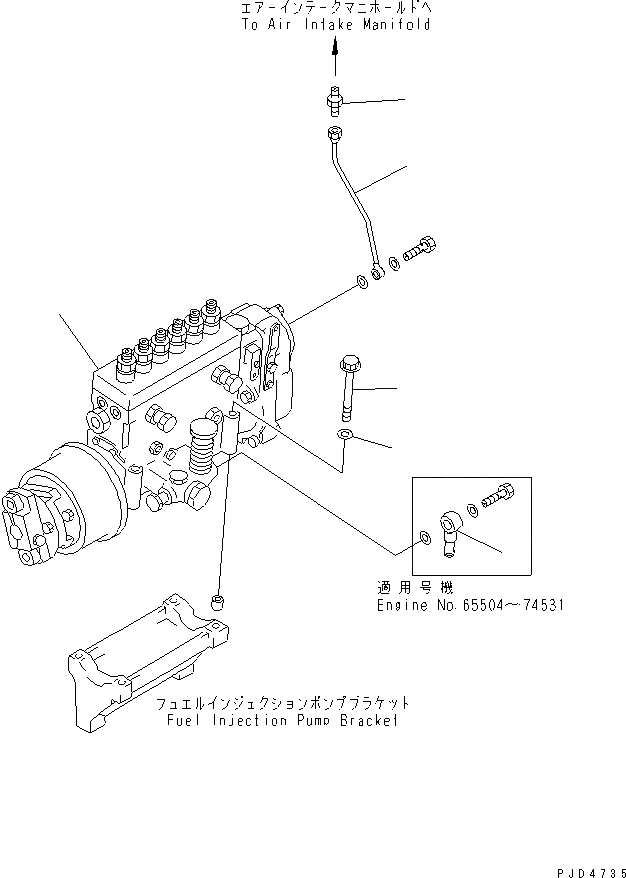 エアーインテークマニホールドへ
To Air Intake Manifold

適用号機
Engine No.65504～74531

フュエルインジェクションポンプブラケット
Fuel Injection Pump Bracket

PJD4735