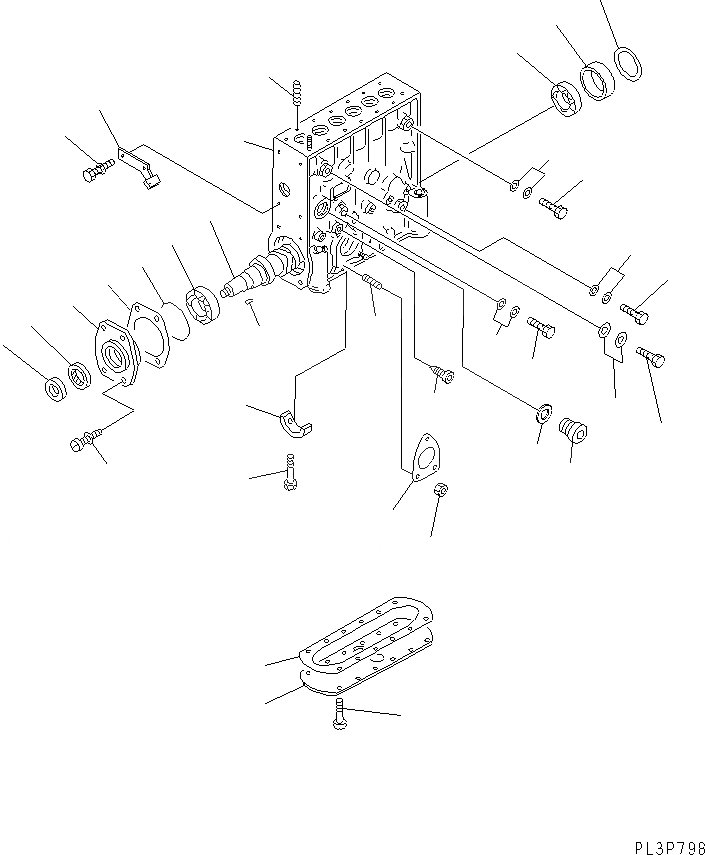 PL3P798