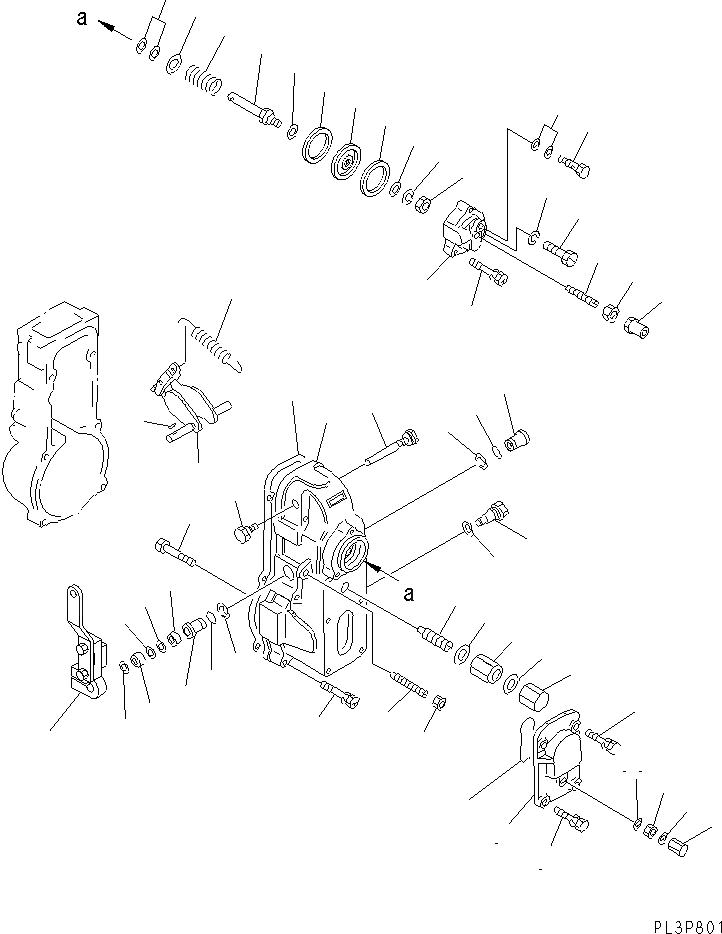 a
a
PL3P801