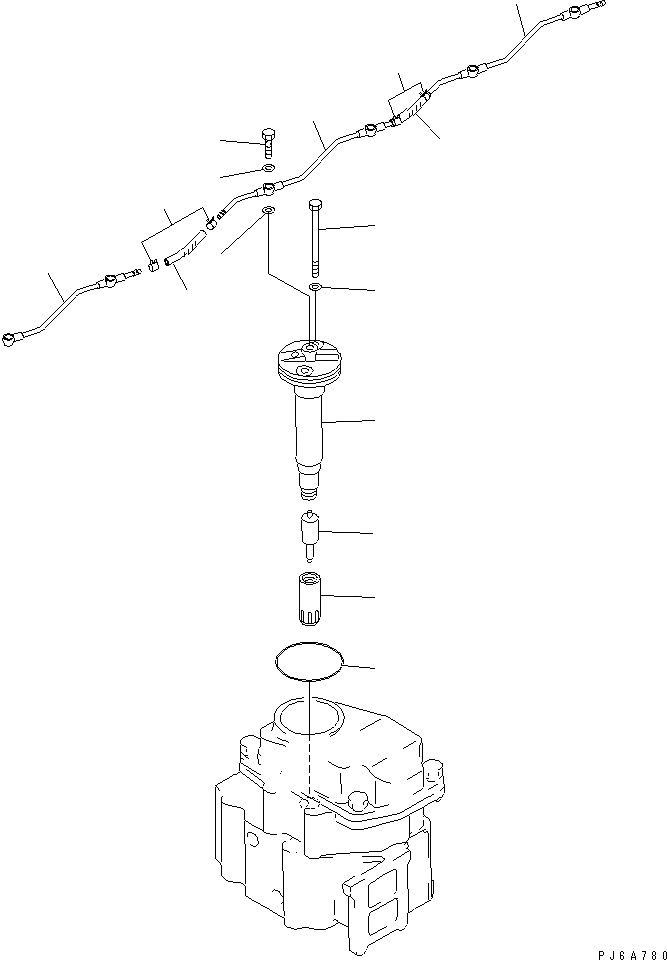 PJ6A780