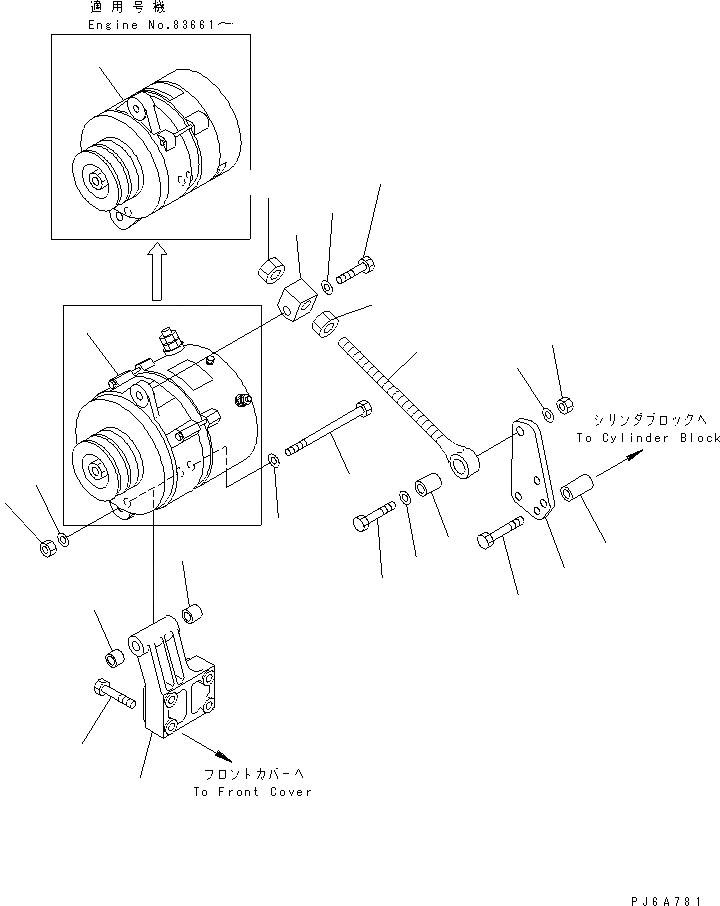 適用号機
Engine No.83661～

シリンダブロックへ
To Cylinder Block

フロントカバーへ
To Front Cover

PJ6A781