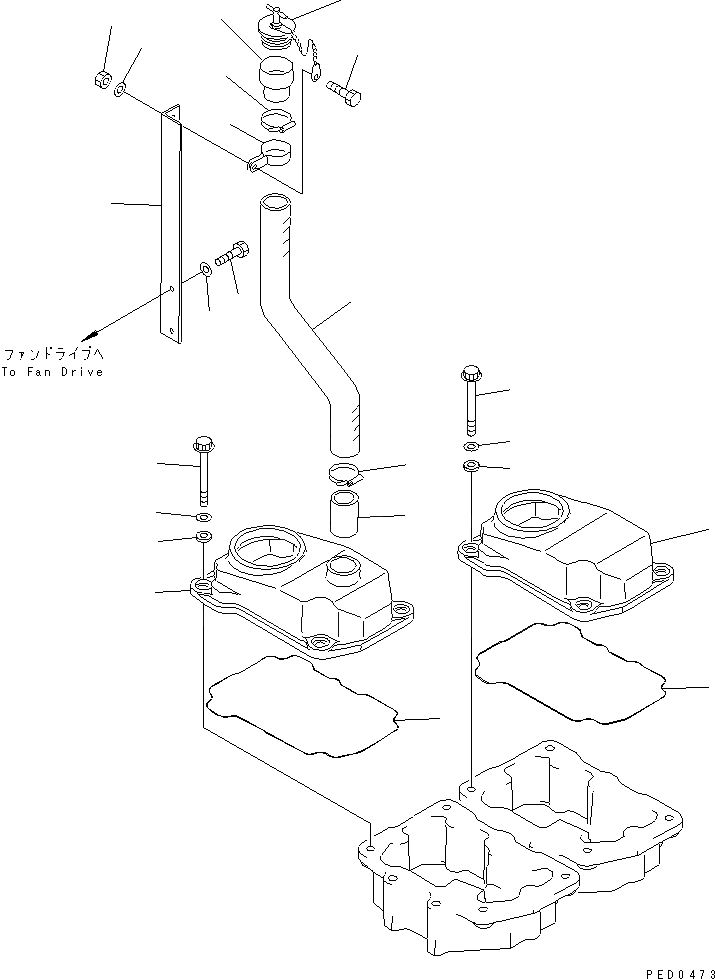 ファンドライブへ
To Fan Drive

PED0473