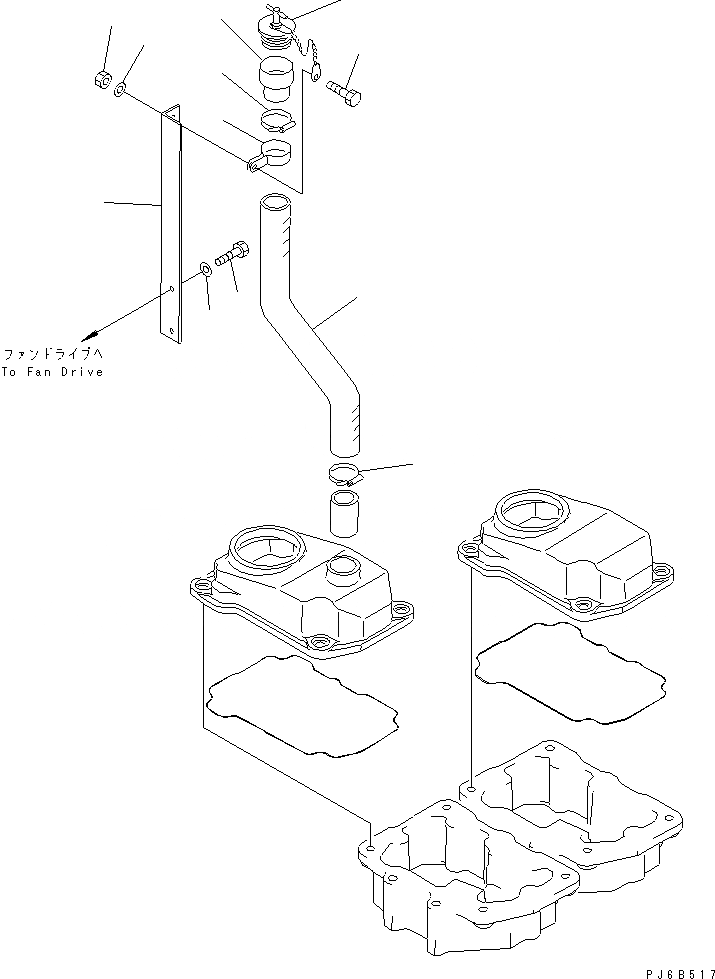 ファンドライブへ
To Fan Drive

PJ6B517