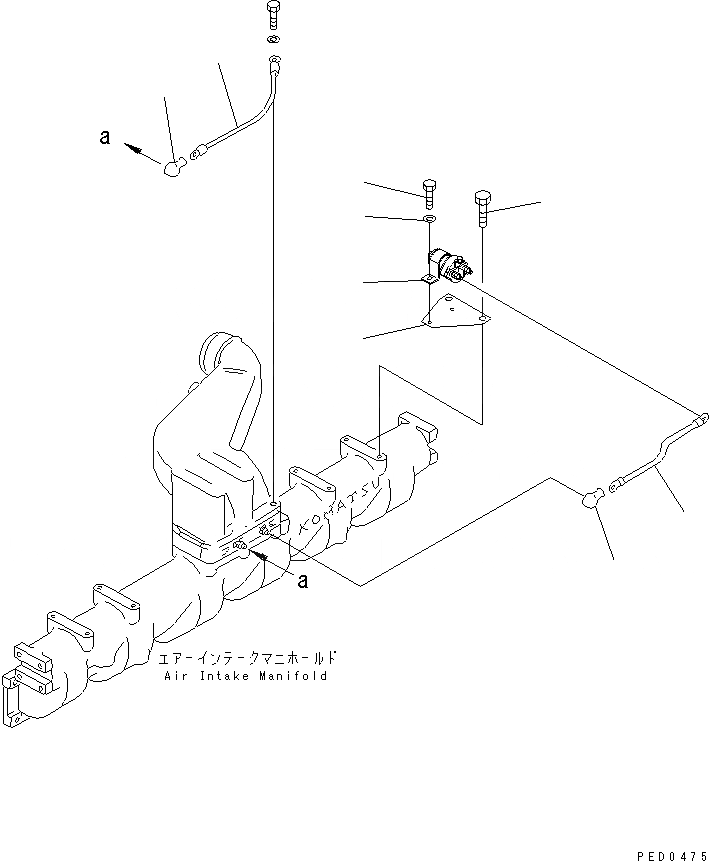 a

KOMATSU

a

エアーインテークマニホールド
Air Intake Manifold

PED0475