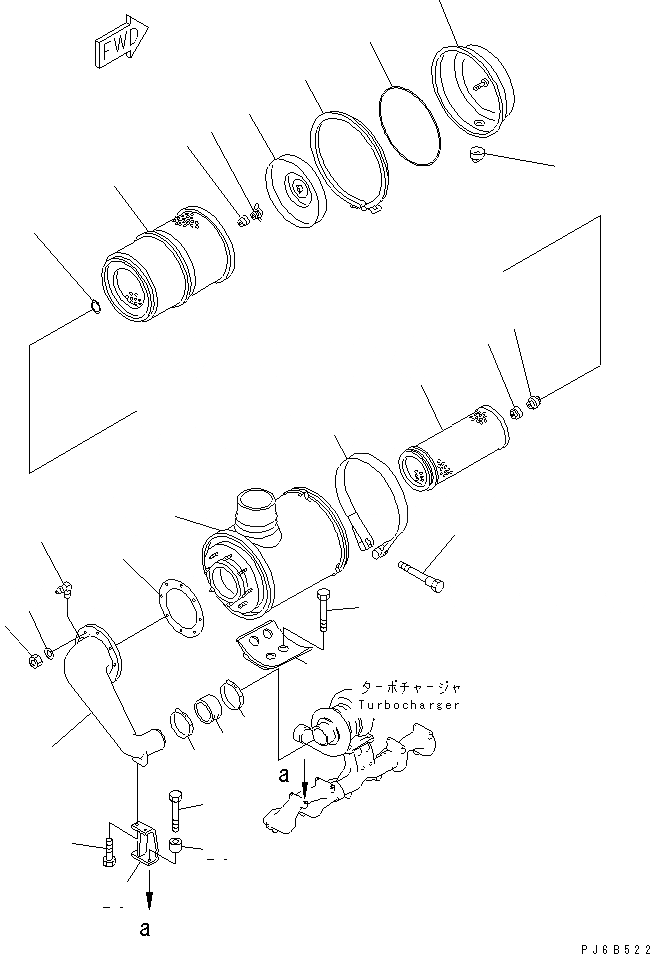 FWD

ターボチャージャ
Turbocharger

a

a

PJ6B522