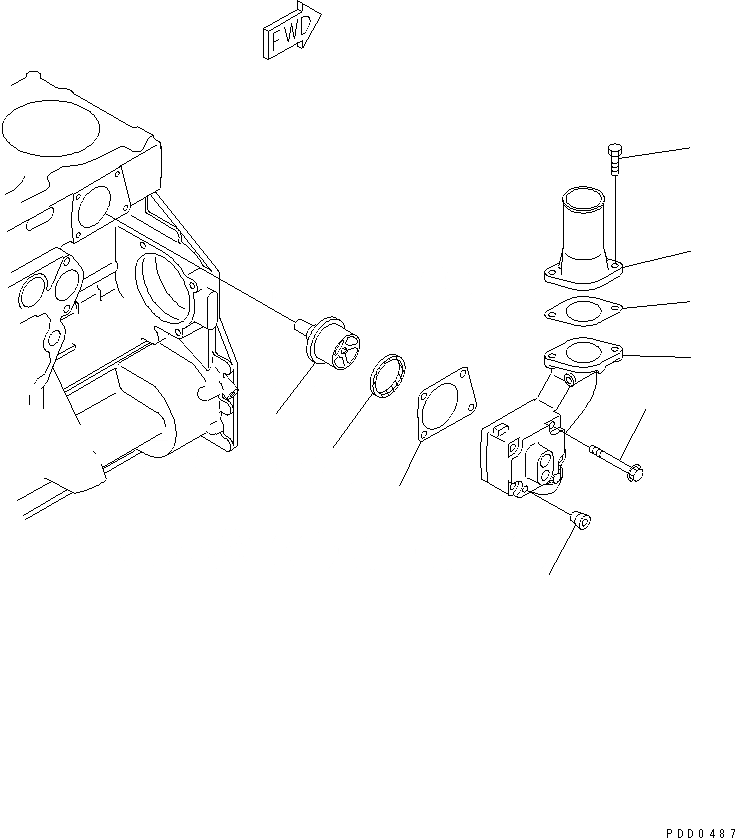 FWD

PDD0487