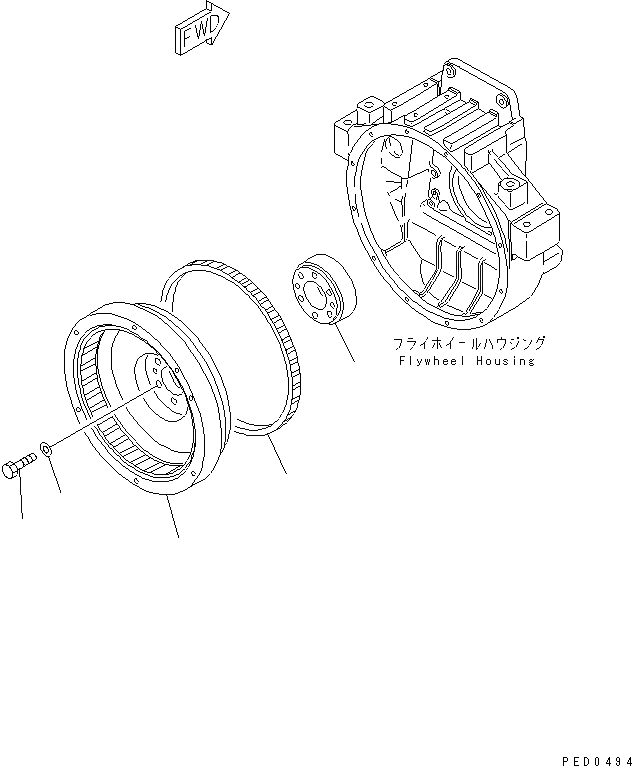 FWD

フライホイールハウジング
Flywheel Housing

PED0494