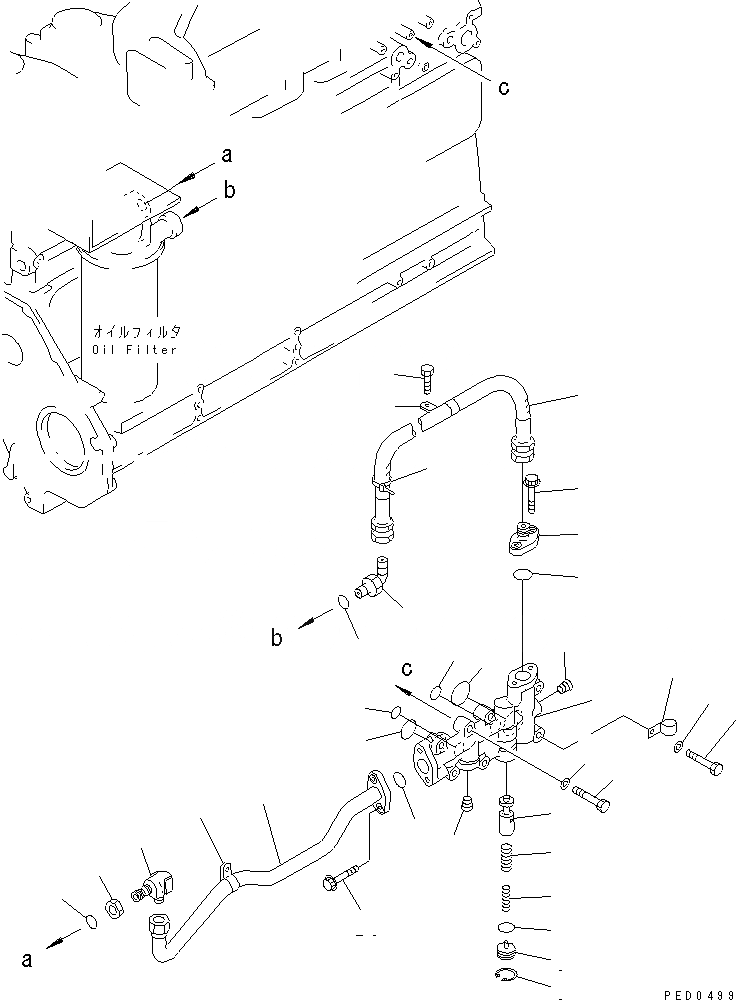 c
a
b
オイルフィルタ
Oil Filter
b
c
a
PED0499