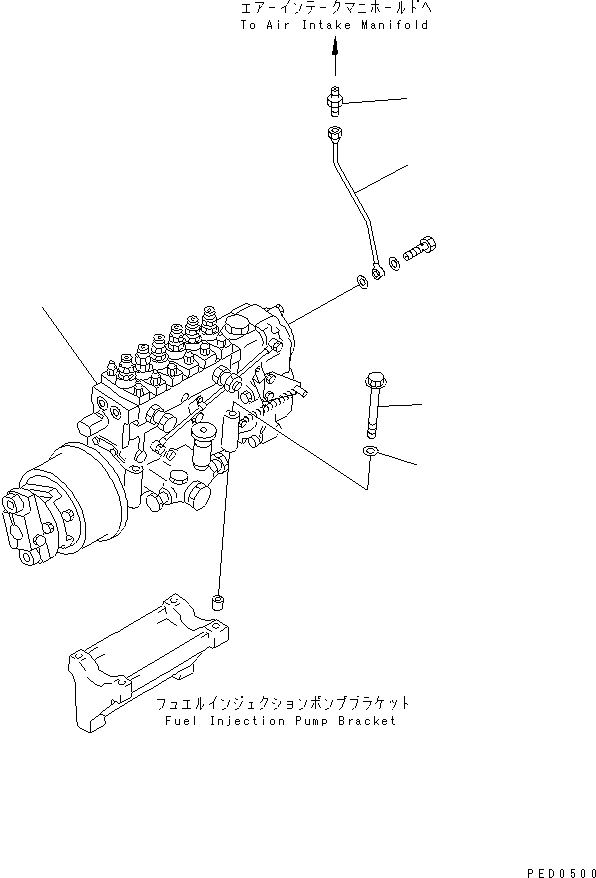 エアーインテークマニホールドへ
To Air Intake Manifold

フュエルインジェクションポンプブラケット
Fuel Injection Pump Bracket

PED0500