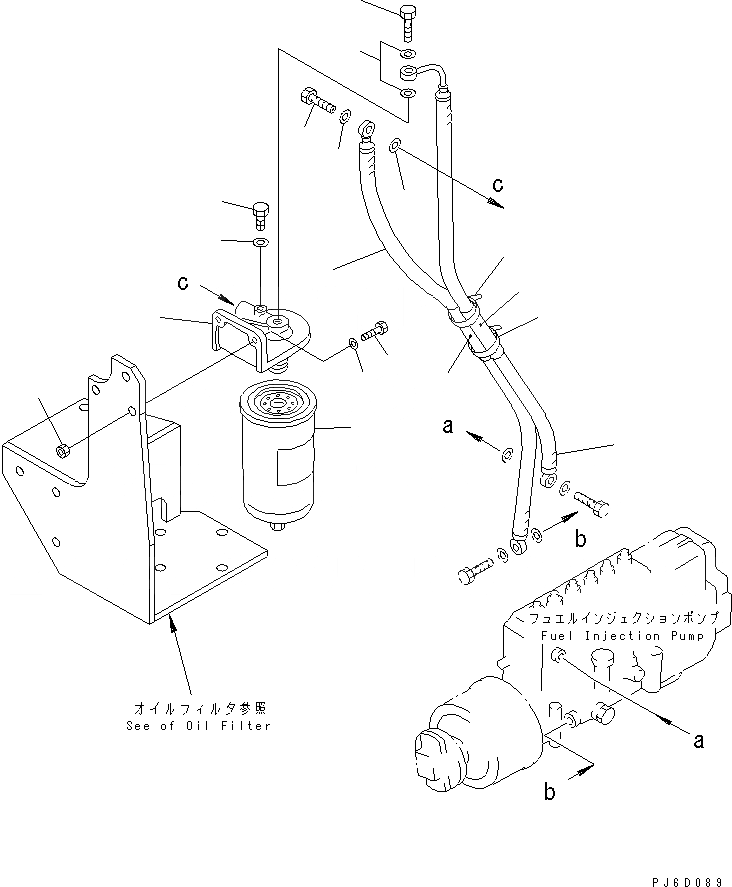 c

c

a

b

フュエルインジェクションポンプ
Fuel Injection Pump

a

b

オイルフィルタ参照
See of Oil Filter

PJ6D089