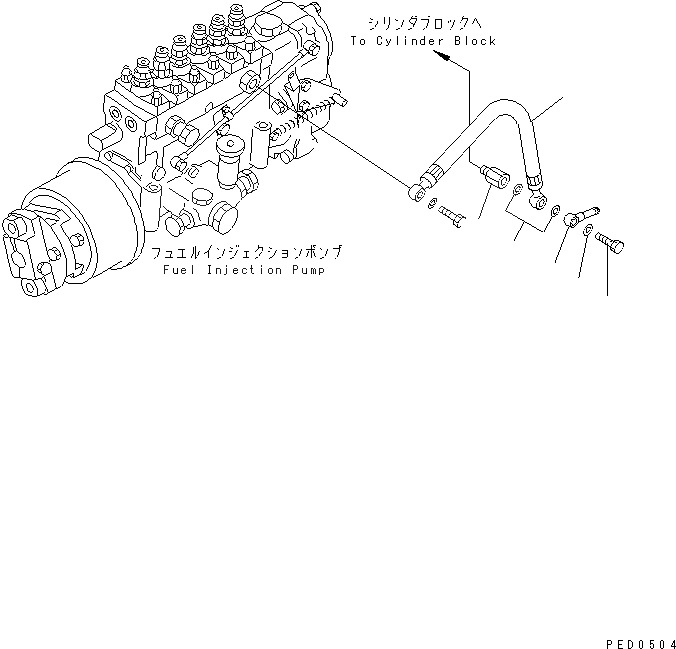 シリンダブロックへ
To Cylinder Block

フュエルインジェクションポンプ
Fuel Injection Pump

PED0504