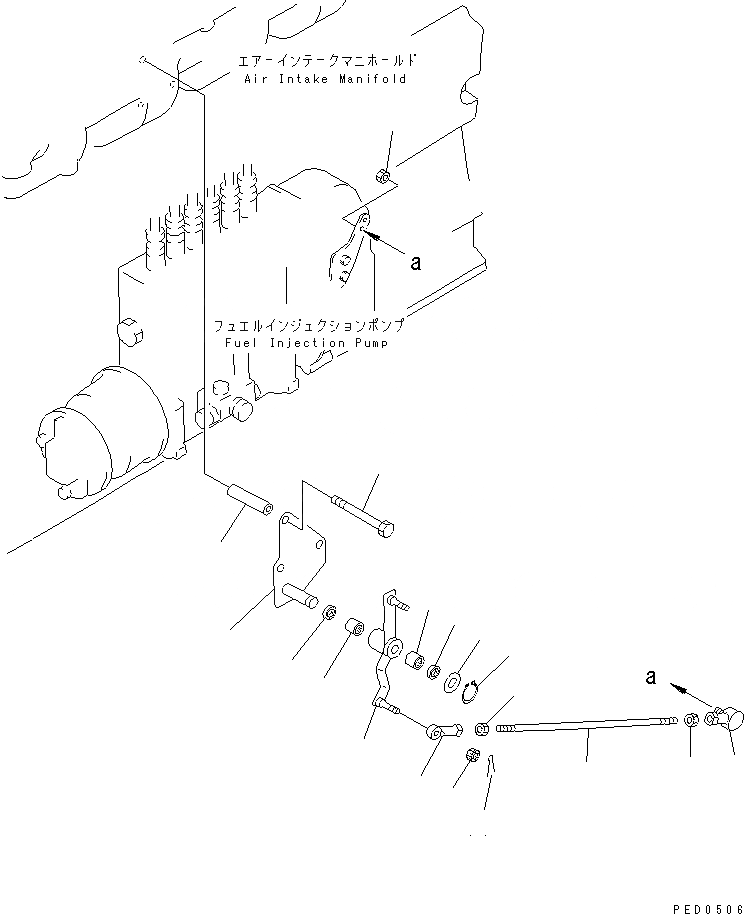 エアーインテークマニホールド
Air Intake Manifold

a

フュエルインジェクションポンプ
Fuel Injection Pump

a

PED0506