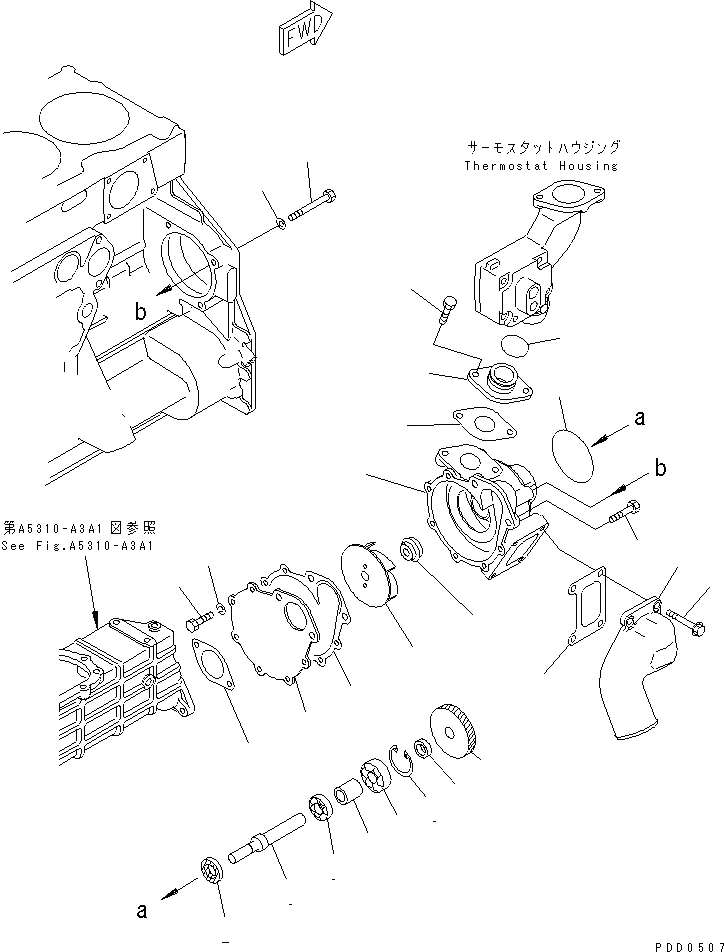 FWD

サーモスタットハウジング
Thermostat Housing

b

a

b

第A5310-A3A1図参照
See Fig.A5310-A3A1

a

PDD0507