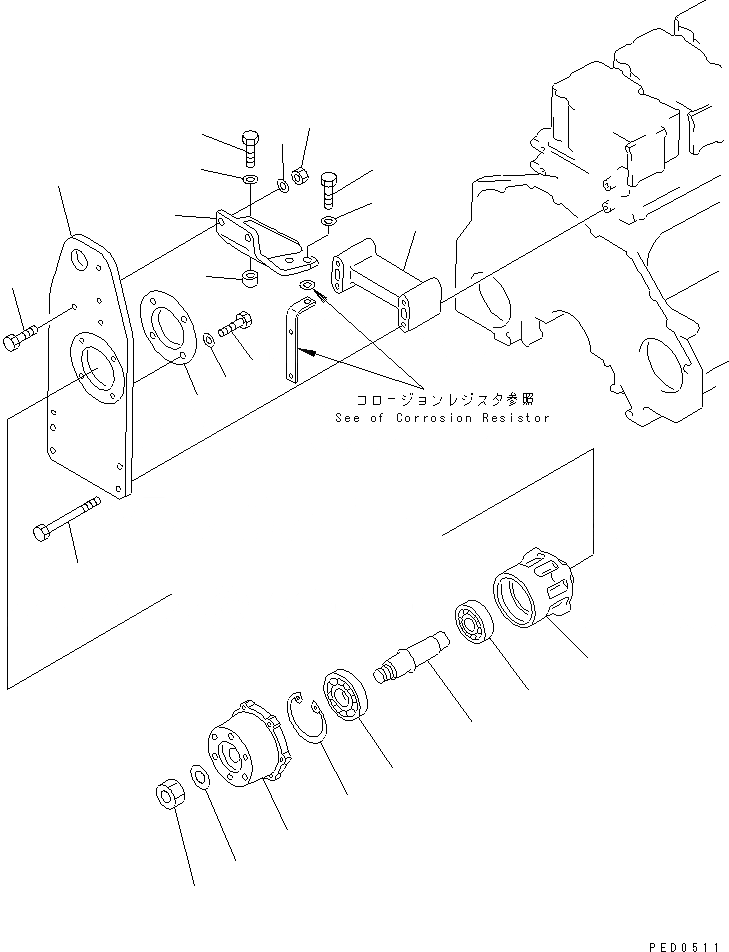 コロージョンレジスタ参照
See of Corrosion Resistor

PED0511