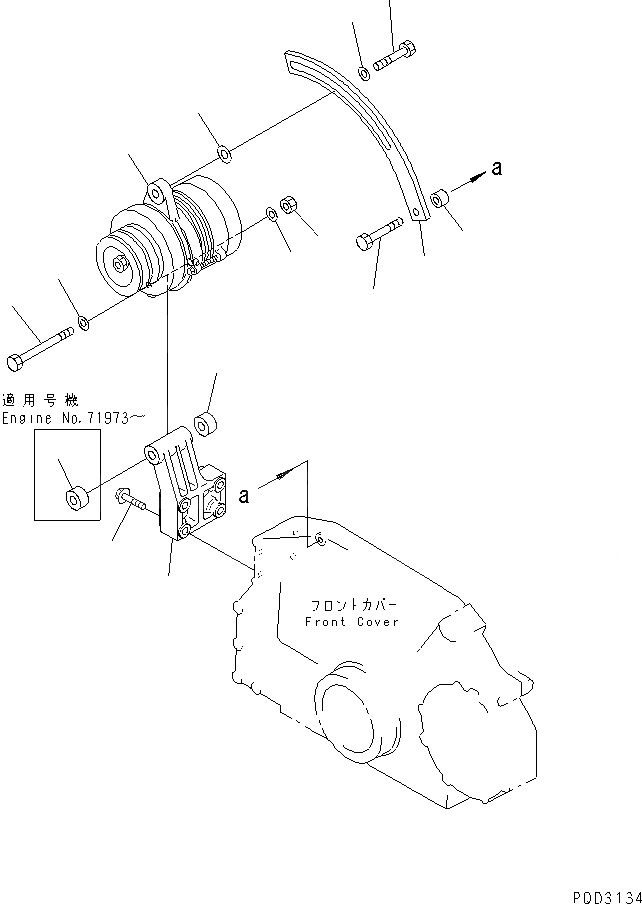 a

適用号機
Engine No.71973~

a

フロントカバー
Front Cover

P0D3134