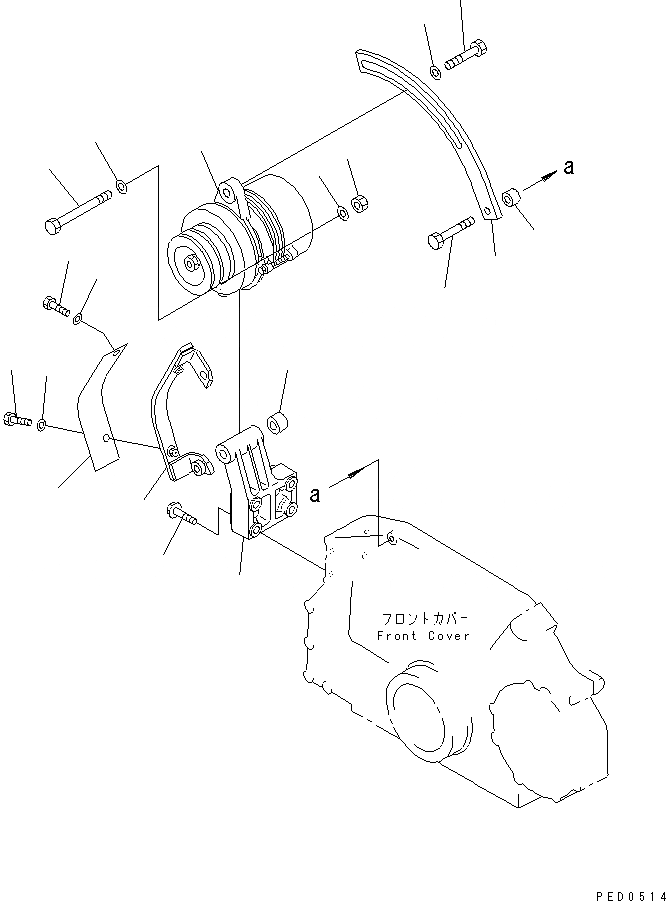 a

a

フロントカバー
Front Cover

PED0514