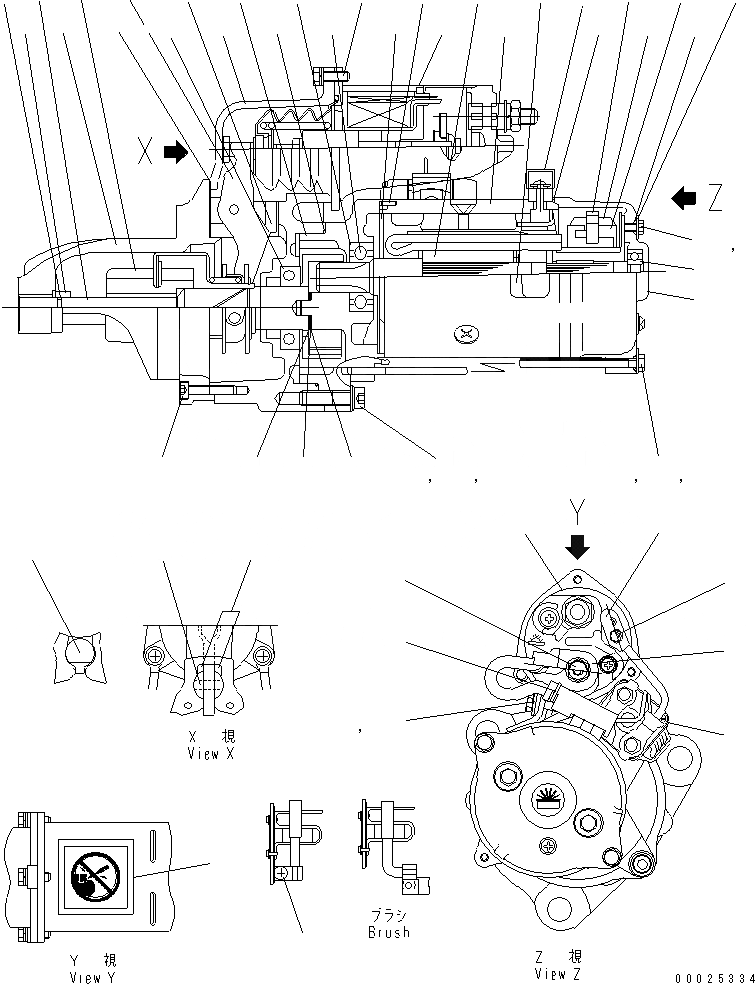 X
Z
,
, , , ,
Y
,
X 視
View X
Y 視
View Y
ブラシ
Brush
Z 視
View Z
00025334