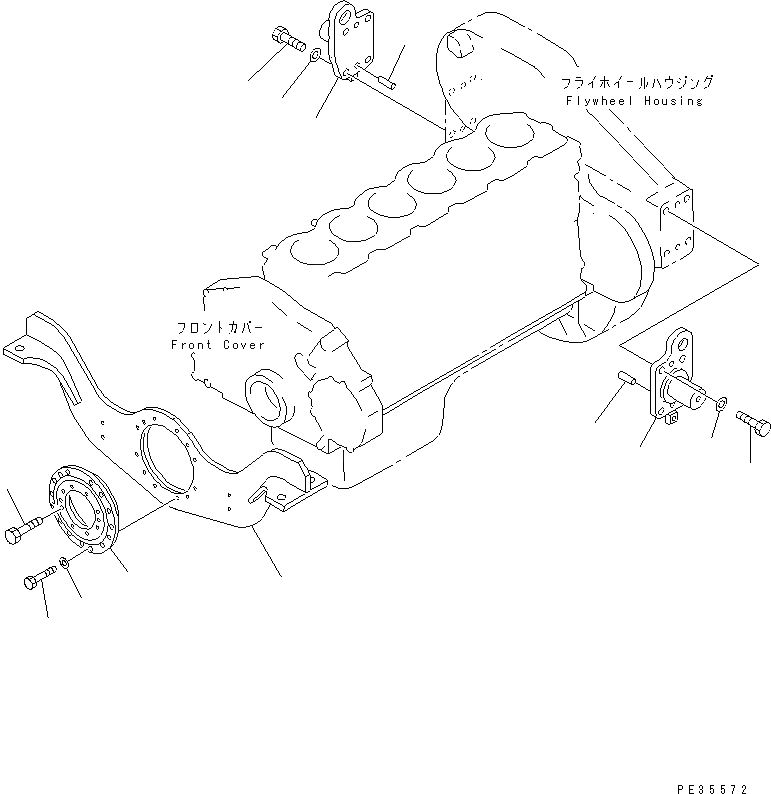 フライホイールハウジング
Flywheel Housing

フロントカバー
Front Cover

PE35572