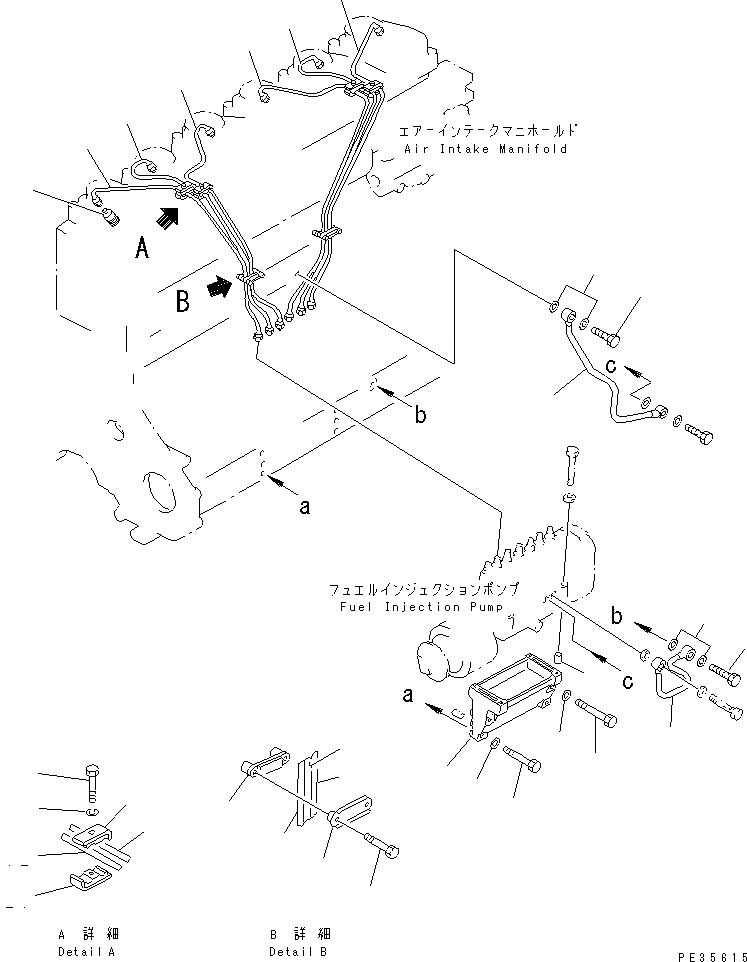 エアーインテークマニホールド
Air Intake Manifold

A

B

c

b

a

フュエルインジェクションポンプ
Fuel Injection Pump

b

c

a

A 詳 細
Detail A

B 詳 細
Detail B

PE35615