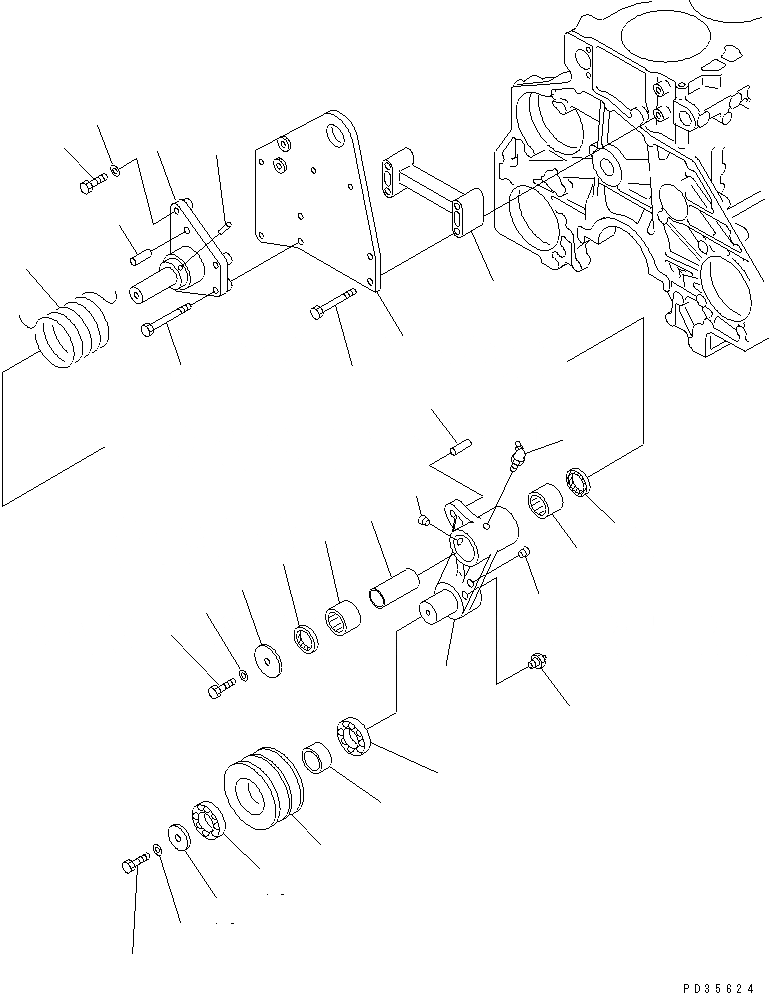 PD35624