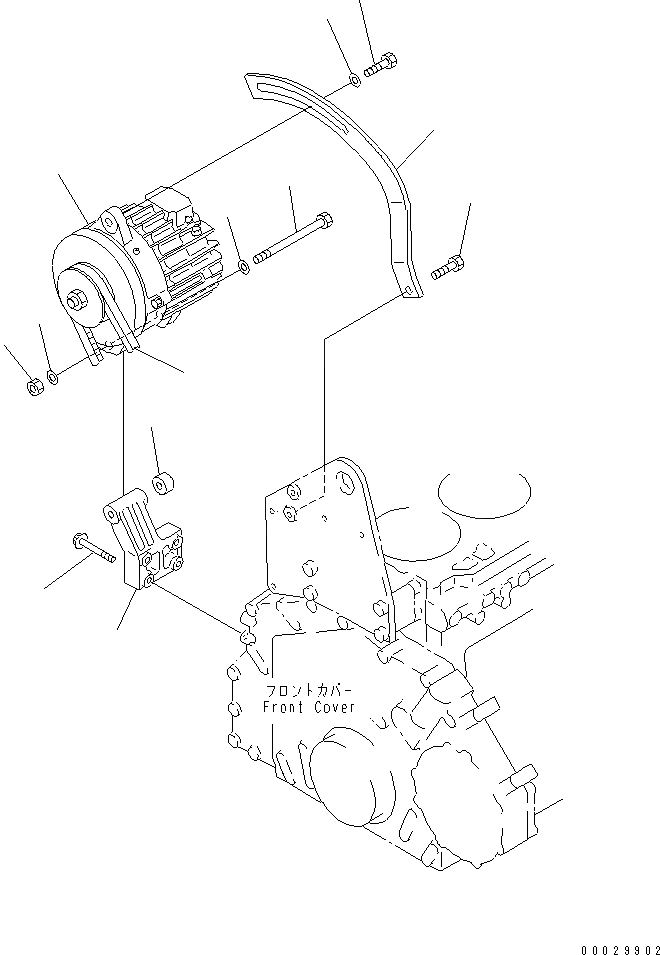 フロントカバー
Front Cover

00029902