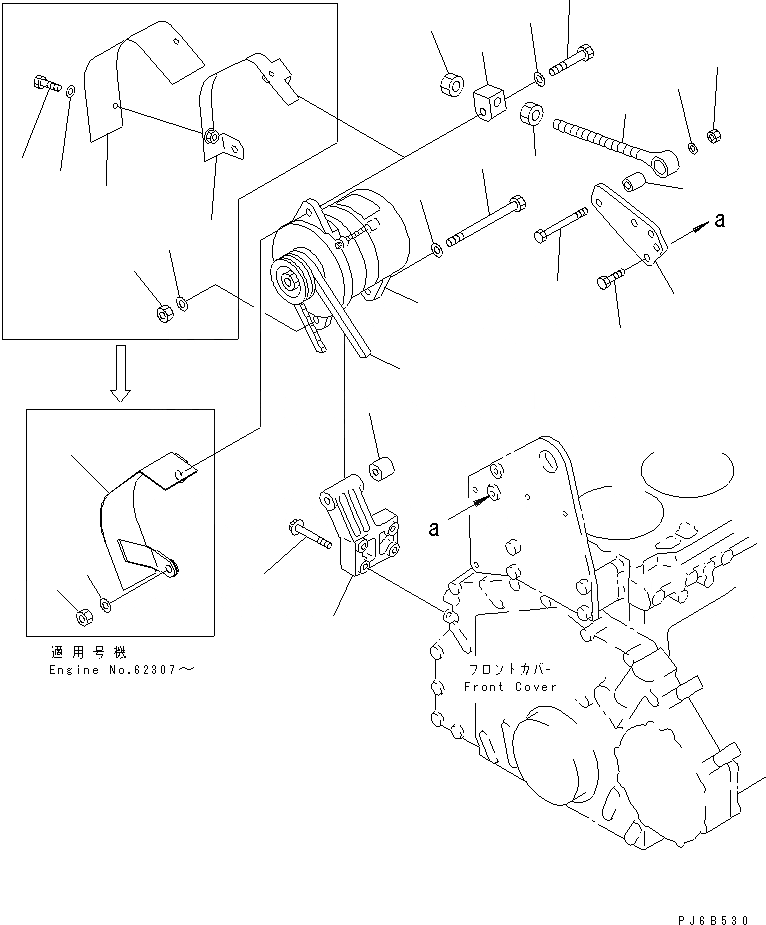 a

a

適用号機
Engine No.62307～

フロントカバー
Front Cover

PJ6B530